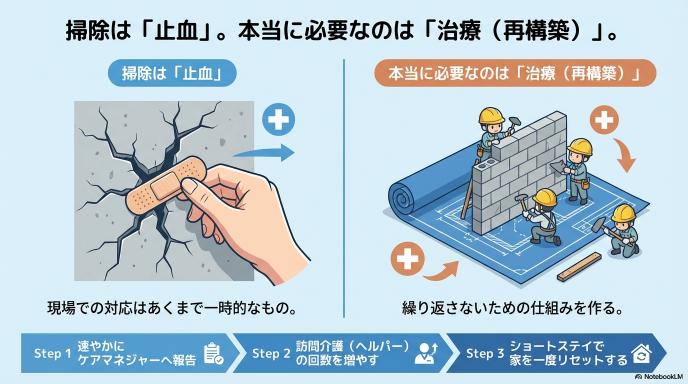 掃除は「止血」。本当に必要なのは「治療（再構築）」。

掃除は「止血」

現場での対応はあくまで一時的なもの。

本当に必要なのは「治療（再構築）」

繰り返さないための仕組みを作る。

Step 1 速やかに ケアマネジャーへ報告

Step 2 訪問介護（ヘルパー）の回数を増やす

Step 3 ショートステイで 家を一度リセットする

NotebookLM